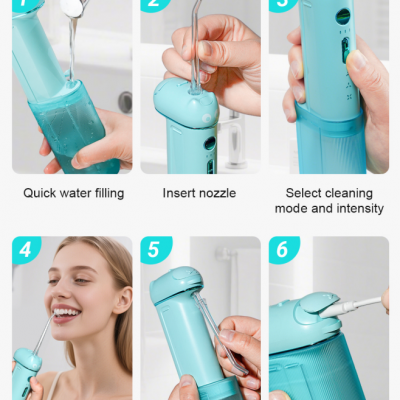 1

2

3

Quick water filling

Insert nozzle

Select cleaning mode and intensity

4

5

6