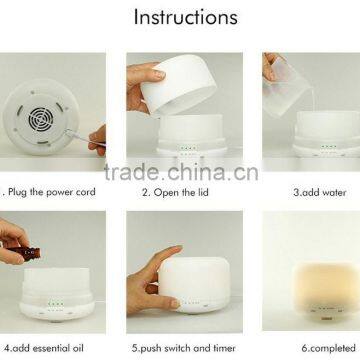 Instructions

trade.china.cn

. Plug the power cord

2. Open the lid

3.add water

4.add essential oil

5.push switch and timer

6.completed