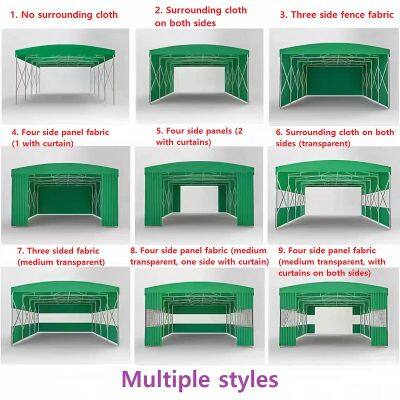 1. No surrounding cloth

2. Surrounding cloth on both sides

3. Three side fence fabric

4. Four side panel fabric (1 with curtain)

5. Four side panels (2 with curtains)

6. Surrounding cloth on both sides (transparent)

7. Three sided fabric (medium transparent)

8. Four side panel fabric (medium transparent, one side with curtain)

9. Four side panel fabric (medium transparent, with curtains on both sides)

Multiple styles