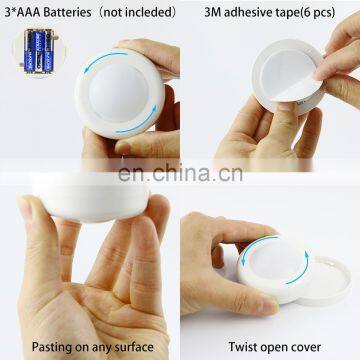 3*AAA Batteries（not incleded）

3M adhesive tape(6 pcs)

en.china.cn

Pasting on any surface

Twist open cover