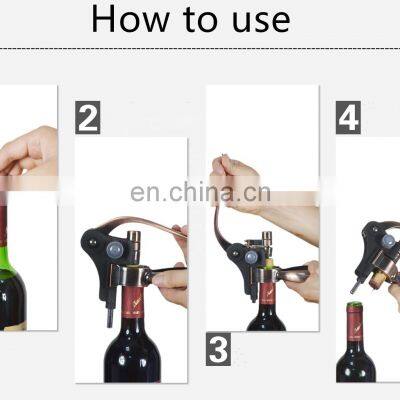 How to use

2

en.china.cn

3

4