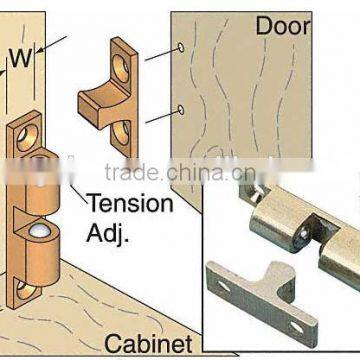 W

Door

trade.china.cn

Tension Adj.

Cabinet