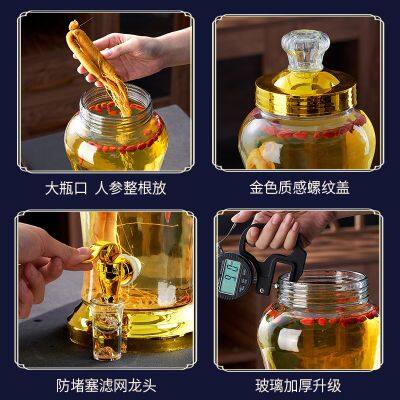 大瓶口 人参整根放

金色质感螺纹盖

防堵塞滤网龙头

玻璃加厚升级