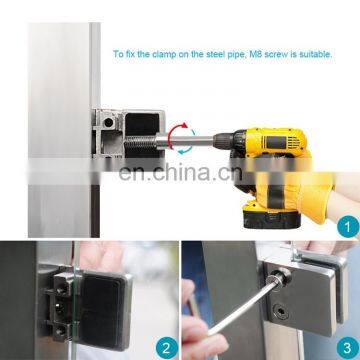 To fix the clamp on the steel pipe, M8 screw is suitable.

en.china.cn

1

2

3