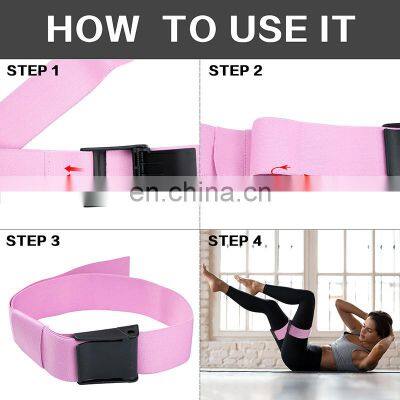 HOW TO USE IT

STEP 1

STEP 2

en.china.cn

STEP 3

STEP 4