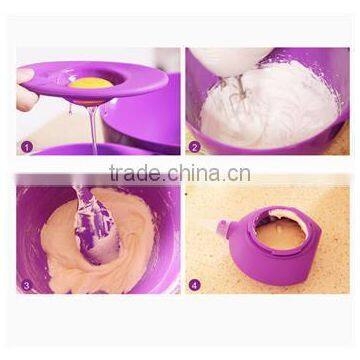 1
2
trade.china.cn
3
4