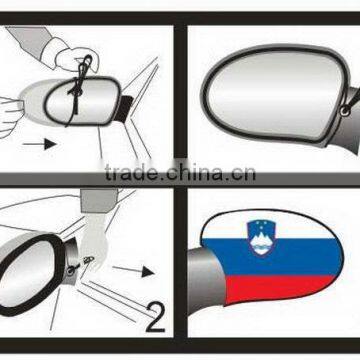 trade.china.cn

2