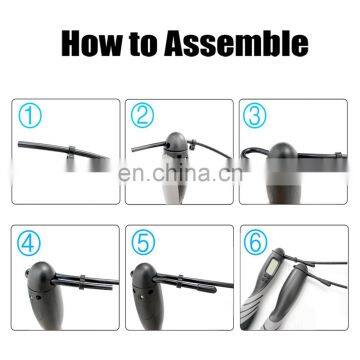 How to Assemble

①

②

③

en.china.cn

④

⑤

⑥