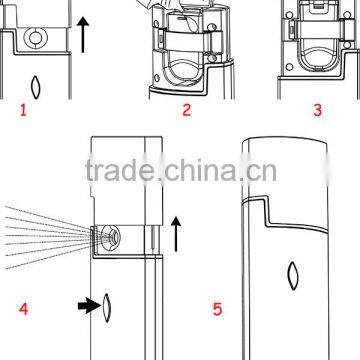 1

2

3

trade.china.cn

4

5