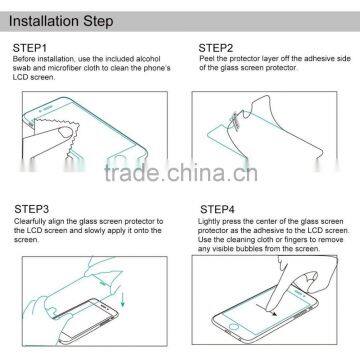 Installation Step

STEP1
Before installation, use the included alcohol swab and microfiber cloth to clean the phone's LCD screen.

STEP2
Peel the protector layer off the adhesive side of the glass screen protector.

trade.china.cn

STEP3
Clearfully align the glass screen protector to the LCD screen and slowly apply it onto the screen.

STEP4
Lightly press the center of the glass screen protector as the adhesive to the LCD screen. Use the cleaning cloth or fingers to remove any visible bubbles from the screen.