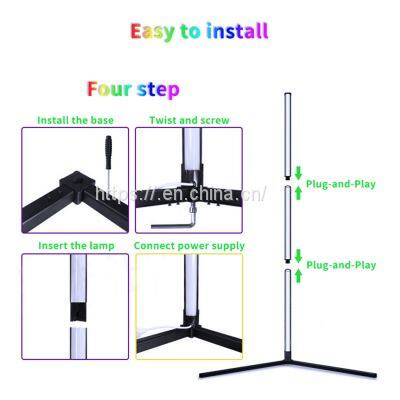 Easy to install

Four step

Install the base

Twist and screw

https://.en.china.cn/

Insert the lamp

Connect power supply

Plug-and-Play

Plug-and-Play