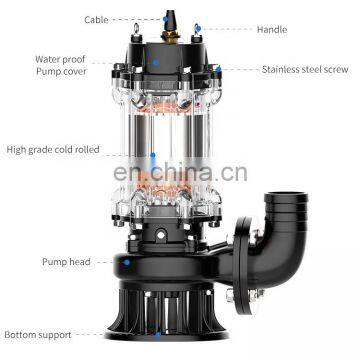 Cable

Handle

Water proof
Pump cover

Stainless steel screw

High grade cold rolled

en.china.cn

Pump head

Bottom support