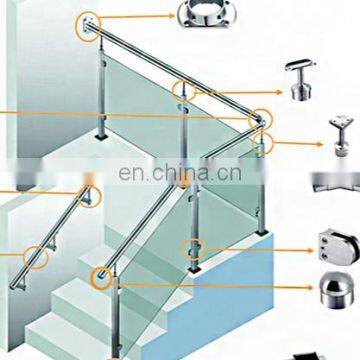 en.china.cn