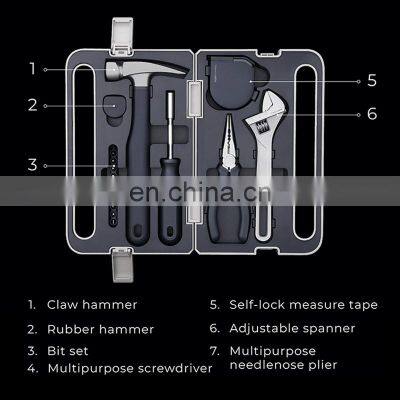 1

2

3

5

6

en.china.cn

1. Claw hammer
2. Rubber hammer
3. Bit set
4. Multipurpose screwdriver

5. Self-lock measure tape
6. Adjustable spanner
7. Multipurpose needlenose plier