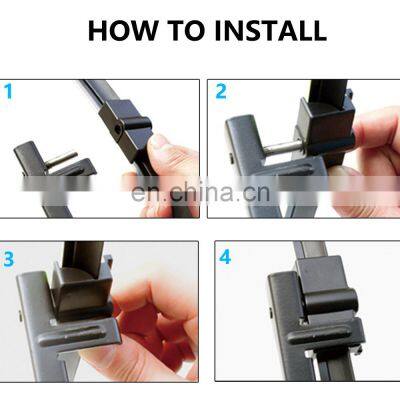 HOW TO INSTALL

1

2

en.china.cn

3

4