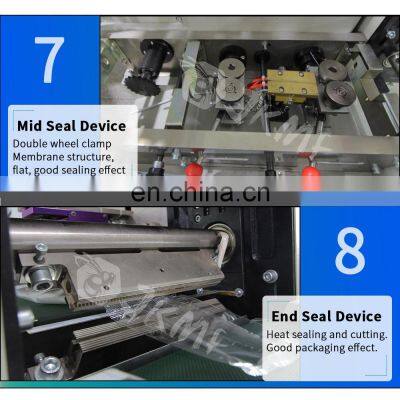 7

Mid Seal Device
Double wheel clamp
Membrane structure,
flat, good sealing effect

en.china.cn

8

End Seal Device
Heat sealing and cutting.
Good packaging effect.