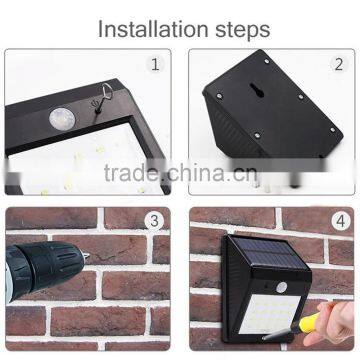 Installation steps

1

2

trade.china.cn

3

4