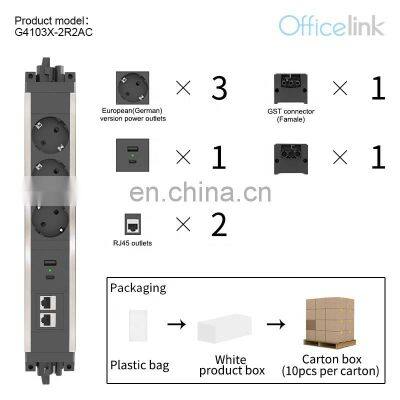 Product model:
G4103X-2R2AC

Officelink

European(German) version power outlets × 3

GST connector (Famale) × 1

× 1

× 1

en.china.cn

RJ45 outlets × 2

Packaging

Plastic bag → White product box → Carton box (10pcs per carton)