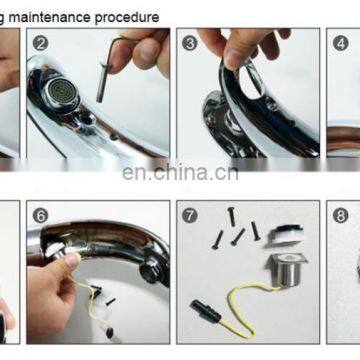 g maintenance procedure

2

3

4

en.china.cn

6

7

8