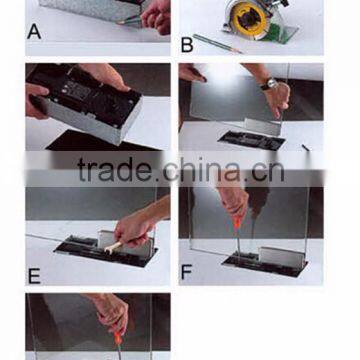 A

B

trade.china.cn

E

F