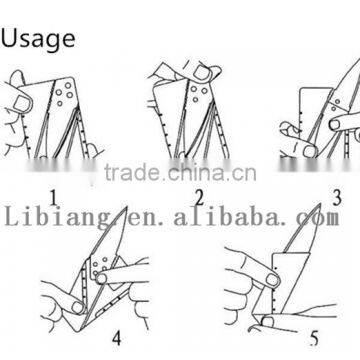 Usage

trade.china.cn

1

2

3

Libiang.en.alibaba.com

4

5