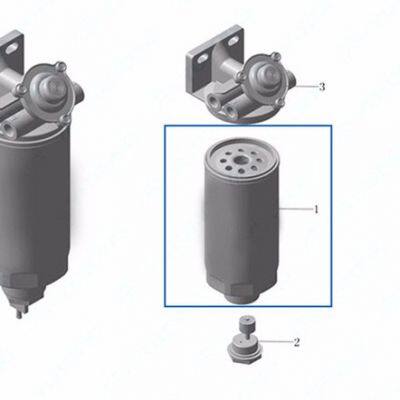 3

1

2