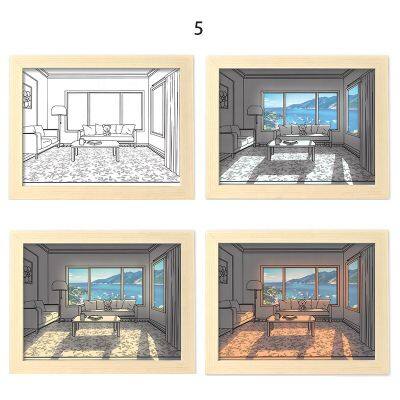 5