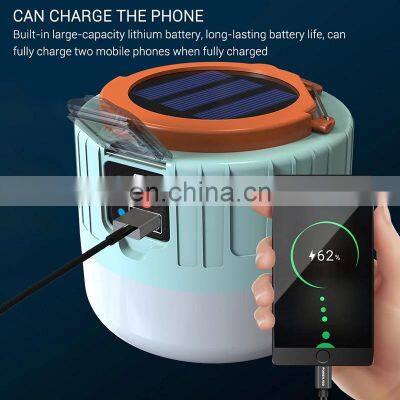 CAN CHARGE THE PHONE
Built-in large-capacity lithium battery, long-lasting battery life, can fully charge two mobile phones when fully charged

en.china.cn

62%