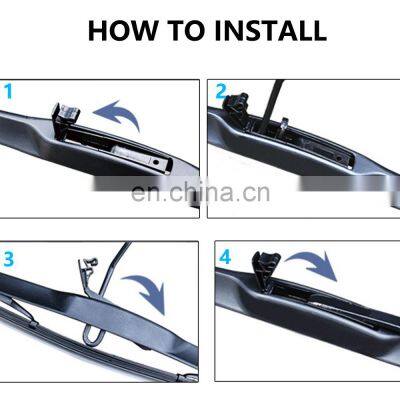 HOW TO INSTALL

1

2

en.china.cn

3

4