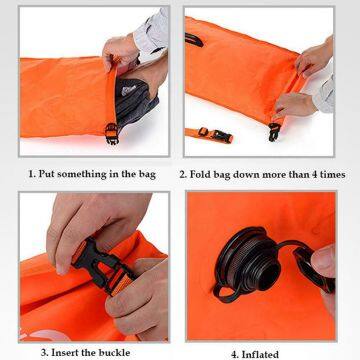 1. Put something in the bag

2. Fold bag down more than 4 times

3. Insert the buckle

4. Inflated