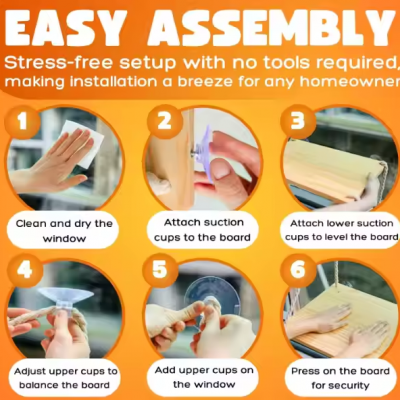 EASY ASSEMBLY

Stress-free setup with no tools required, making installation a breeze for any homeowner

1

Clean and dry the window

2

Attach suction cups to the board

3

Attach lower suction cups to level the board

4

Adjust upper cups to balance the board

5

Add upper cups on the window

6

Press on the board for security