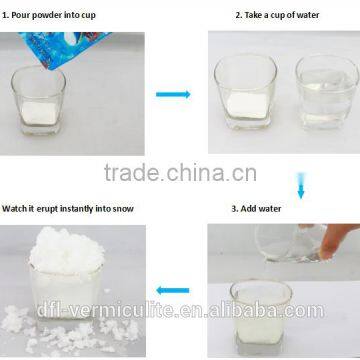 1. Pour powder into cup

2. Take a cup of water

trade.china.cn

Watch it erupt instantly into snow

3. Add water

dfl-vermiculite.en.alibaba.com