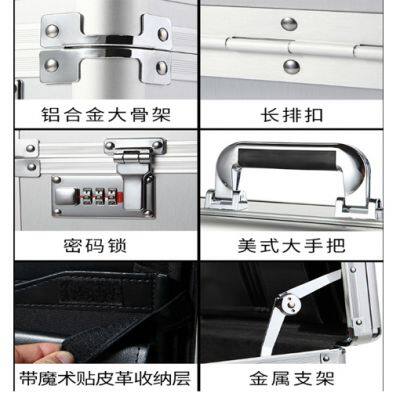 铝合金大骨架

长排扣

密码锁

美式大手把

带魔术贴皮革收纳层

金属支架