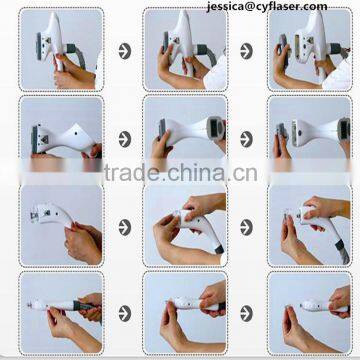 jessica@cyflaser.com

trade.china.cn