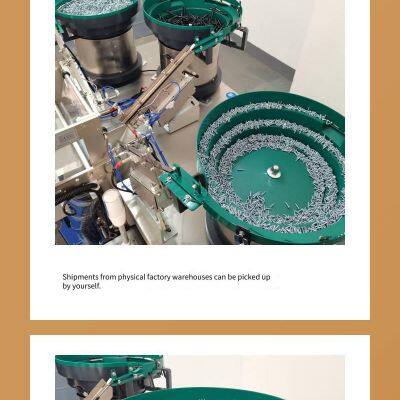 Shipments from physical factory warehouses can be picked up by yourself.