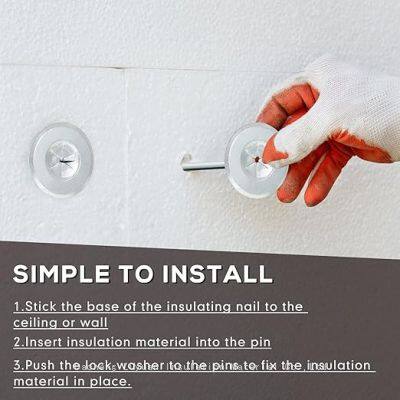 SIMPLE TO INSTALL

1.Stick the base of the insulating nail to the ceiling or wall

2.Insert insulation material into the pin

3.Push the lock washer to the pins to fix the insulation material in place.