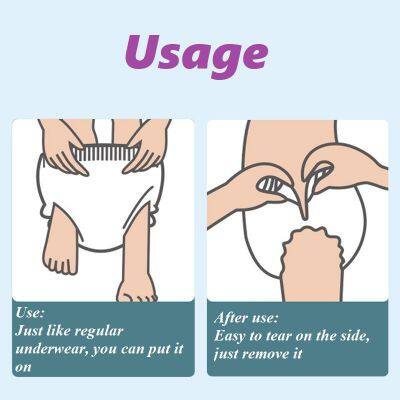 Usage

Use:
Just like regular underwear, you can put it on

After use:
Easy to tear on the side, just remove it