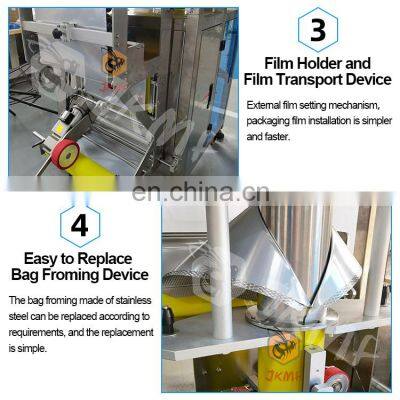 3

Film Holder and Film Transport Device

External film setting mechanism, packaging film installation is simpler and faster.

en.china.cn

4

Easy to Replace Bag Froming Device

The bag froming made of stainless steel can be replaced according to requirements, and the replacement is simple.

JKMH