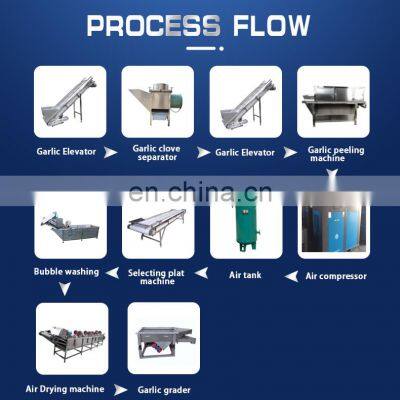 PROCESS FLOW

Garlic Elevator

Garlic clove separator

Garlic Elevator

Garlic peeling machine

en.china.cn

Air compressor

Air tank

Selecting plat machine

Bubble washing

Air Drying machine

Garlic grader