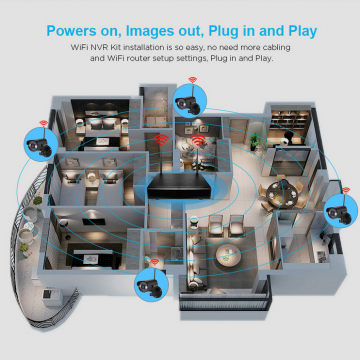 Powers on, Images out, Plug in and Play

WiFi NVR Kit installation is so easy, no need more cabling and WiFi router setup settings, Plug in and Play.