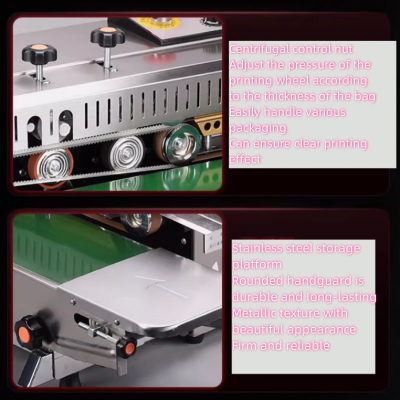 Centrifugal control nut
Adjust the pressure of the printing wheel according to the thickness of the bag
Easily handle various packaging
Can ensure clear printing effect

Stainless steel storage platform
Rounded handguard is durable and long-lasting
Metallic texture with beautiful appearance
Firm and reliable