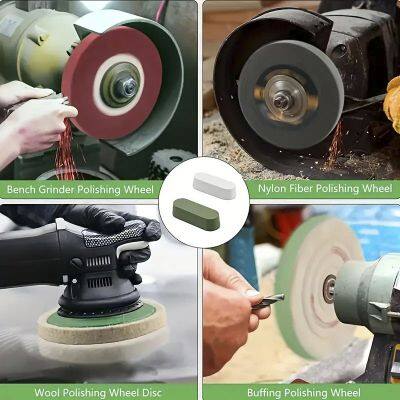 Bench Grinder Polishing Wheel

Nylon Fiber Polishing Wheel

Wool Polishing Wheel Disc

Buffing Polishing Wheel