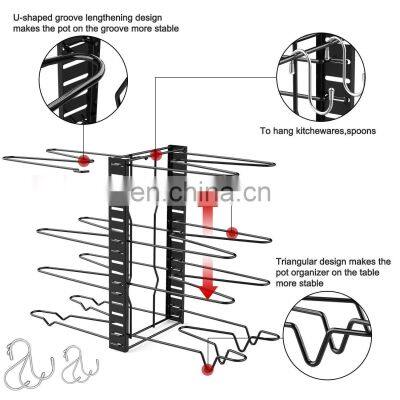 U-shaped groove lengthening design makes the pot on the groove more stable

To hang kitchewares,spoons

en.china.cn

Triangular design makes the pot organizer on the table more stable