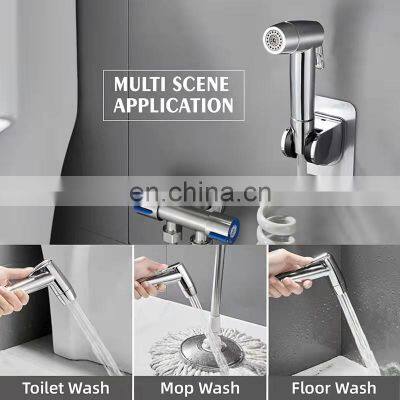 MULTI SCENE APPLICATION

en.china.cn

Toilet Wash

Mop Wash

Floor Wash