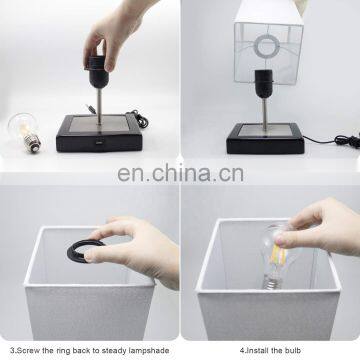 en.china.cn

3.Screw the ring back to steady lampshade

4.Install the bulb