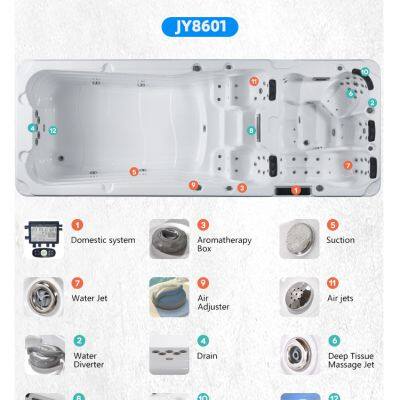 JY8601

10
11
6
2
4
12
8
5
7
9
3
1

1
Domestic system

3
Aromatherapy Box

5
Suction

7
Water Jet

9
Air Adjuster

11
Air jets

2
Water Diverter

4
Drain

6
Deep Tissue Massage Jet

8

10

12