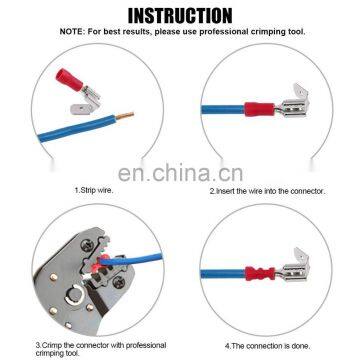 INSTRUCTION

NOTE: For best results, please use professional crimping tool.

en.china.cn

1.Strip wire.

2.Insert the wire into the connector.

3.Crimp the connector with professional crimping tool.

4.The connection is done.