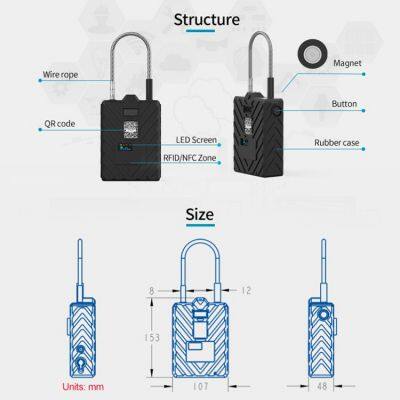 Structure

Wire rope

QR code

LED Screen

RFID/NFC Zone

Magnet

Button

Rubber case

Size

8

12

153

107

48

Units: mm