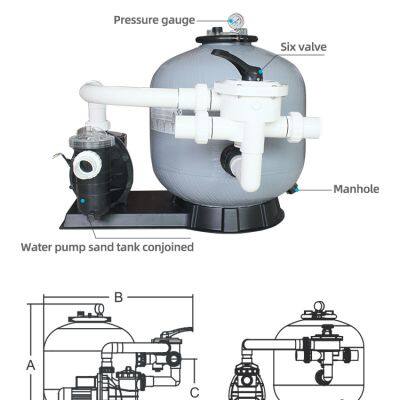 Pressure gauge

Six valve

Manhole

Water pump sand tank conjoined

B

A

C