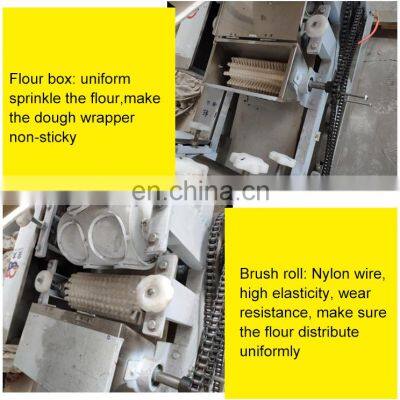 Flour box: uniform sprinkle the flour,make the dough wrapper non-sticky

en.china.cn

Brush roll: Nylon wire, high elasticity, wear resistance, make sure the flour distribute uniformly